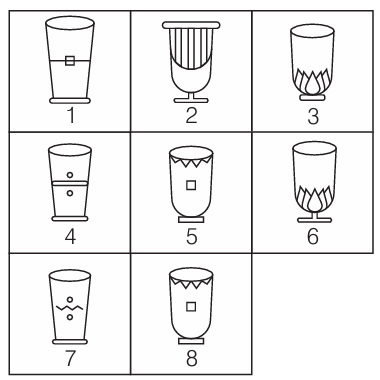 1 2 3
4 5 6
7 8